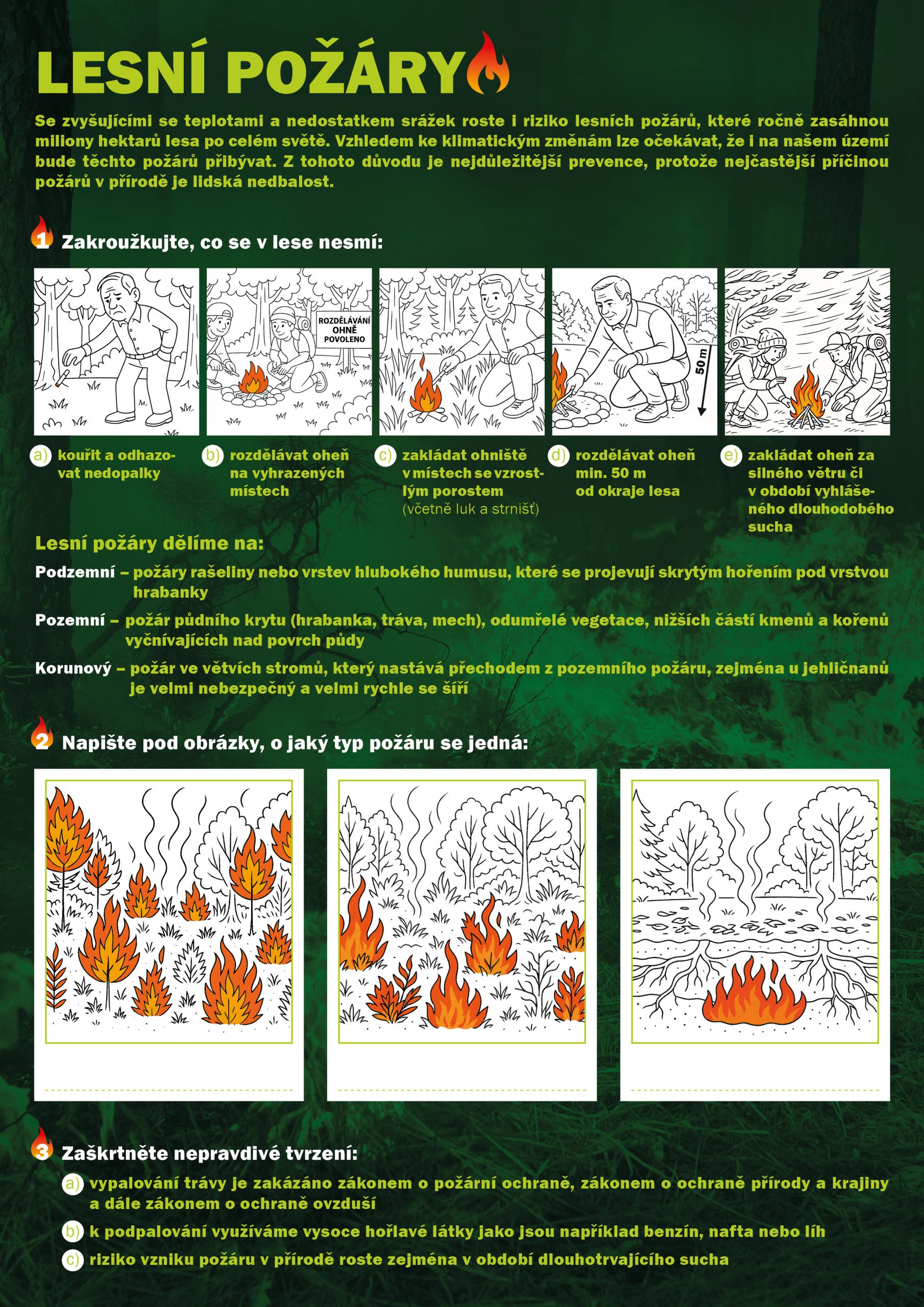 LESNÍ POŽÁRY

Se zvyšujícími se teplotami a nedostatkem srážek roste i riziko lesních požárů, které ročně zasáhnou miliony hektarů lesa po celém světě. Vzhledem ke klimatickým změnám lze očekávat, že i na našem území bude těchto požárů přibývat. Z tohoto důvodu je nejdůležitější prevence, protože nejčastější příčinou požárů v přírodě je lidská nedbalost.

1 Zakroužkujte, co se v lese nesmí:

ROZDĚLÁVÁNÍ OHNĚ POVOLENO

50 m

a) kouřit a odhazovat nedopalky

b) rozdělávat oheň na vyhrazených místech

c) zakládat ohniště v místech se vzrostlým porostem (včetně luk a strnišť)

d) rozdělávat oheň min. 50 m od okraje lesa

e) zakládat oheň za silného větru či v období vyhlášeného dlouhodobého sucha

Lesní požáry dělíme na:

Podzemní – požáry rašeliny nebo vrstev hlubokého humusu, které se projevují skrytým hořením pod vrstvou hrabanky

Pozemní – požár půdního krytu (hrabanka, tráva, mech), odumřelé vegetace, nižších částí kmenů a kořenů vyčnívajících nad povrch půdy

Korunový – požár ve větvích stromů, který nastává přechodem z pozemního požáru, zejména u jehličnanů je velmi nebezpečný a velmi rychle se šíří

2 Napište pod obrázky, o jaký typ požáru se jedná:

3 Zaškrtněte nepravdivé tvrzení:

a) vypalování trávy je zakázáno zákonem o požární ochraně, zákonem o ochraně přírody a krajiny a dále zákonem o ochraně ovzduší

b) k podpalování využíváme vysoce hořlavé látky jako jsou například benzín, nafta nebo líh

c) riziko vzniku požáru v přírodě roste zejména v období dlouhotrvajícího sucha